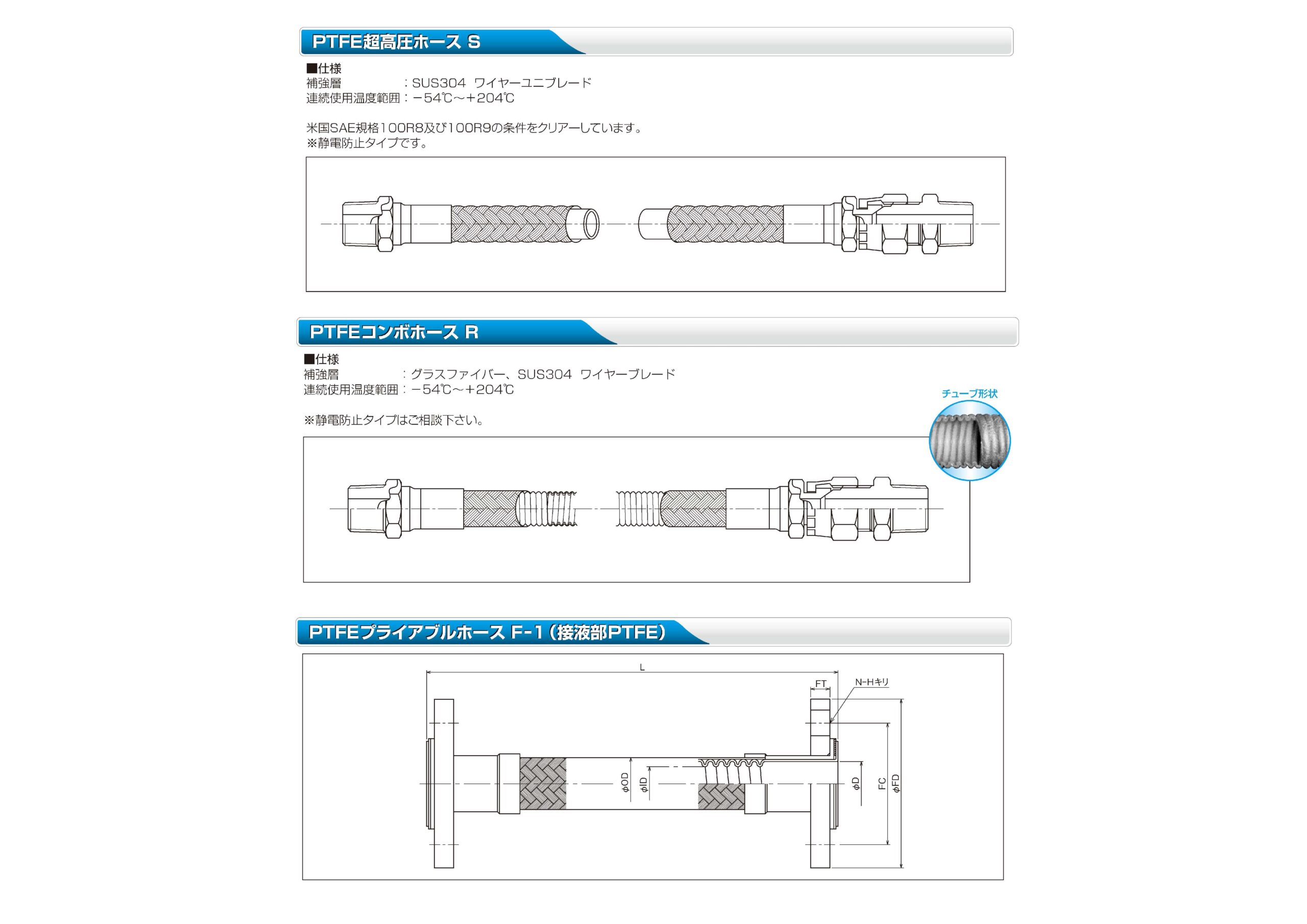 PTFE超高圧ホース S

■仕様
補強層　　　　：SUS304 ワイヤーユニブレード
連続使用温度範囲：−54℃〜+204℃

米国SAE規格100R8及び100R9の条件をクリアーしています。
※静電防止タイプです。

PTFEコンボホース R

■仕様
補強層　　　　：グラスファイバー、SUS304 ワイヤーブレード
連続使用温度範囲：−54℃〜+204℃

※静電防止タイプはご相談下さい。

チューブ形状

PTFEプライアブルホース F-1（接液部PTFE）

L
FT
N-Hキリ
φOD
φID
φD
FC
φFD